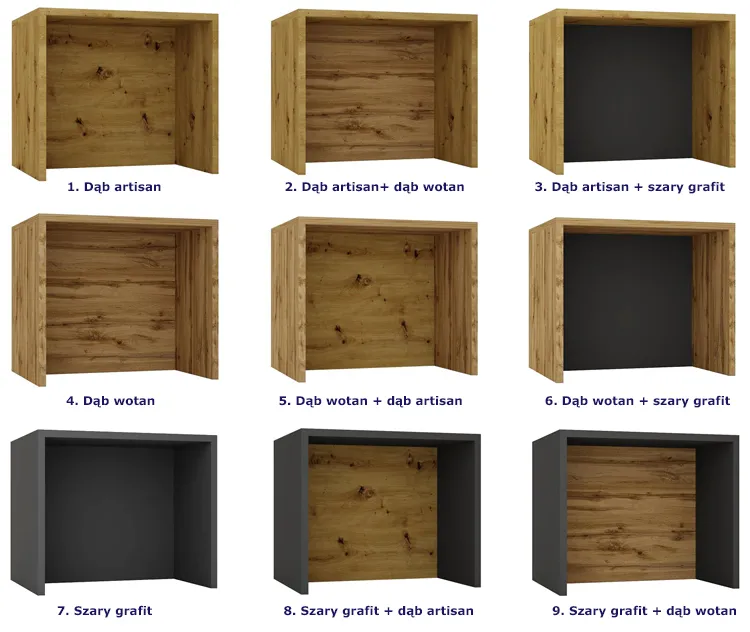 1. Dąb artisan

2. Dąb artisan+ dąb wotan

3. Dąb artisan + szary grafit

4. Dąb wotan

5. Dąb wotan + dąb artisan

6. Dąb wotan + szary grafit

7. Szary grafit

8. Szary grafit + dąb artisan

9. Szary grafit + dąb wotan