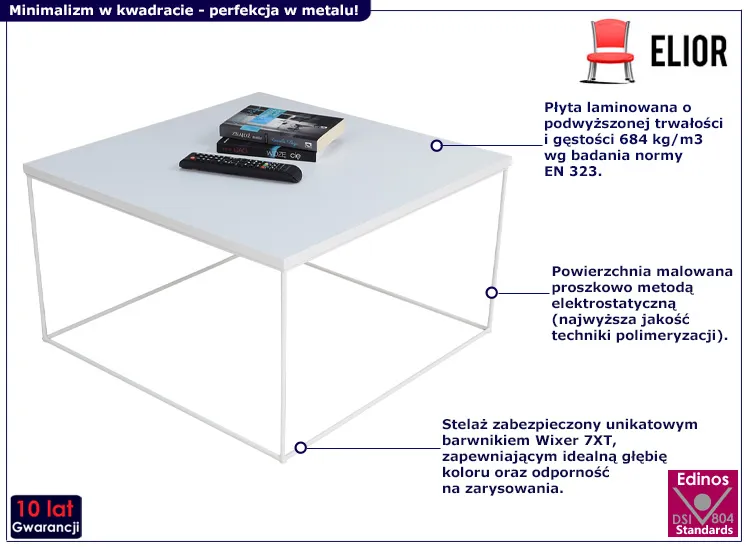 Minimalizm w kwadracie - perfekcja w metalu!

ELIOR

Płyta laminowana o podwyższonej trwałości i gęstości 684 kg/m3 wg badania normy EN 323.

Powierzchnia malowana proszkowo metodą elektrostatyczną (najwyższa jakość techniki polimeryzacji).

Stelaż zabezpieczony unikatowym barwnikiem Wixer 7XT, zapewniającym idealną głębię koloru oraz odporność na zarysowania.

10 lat Gwarancji

Edinos DSI 804 Standards