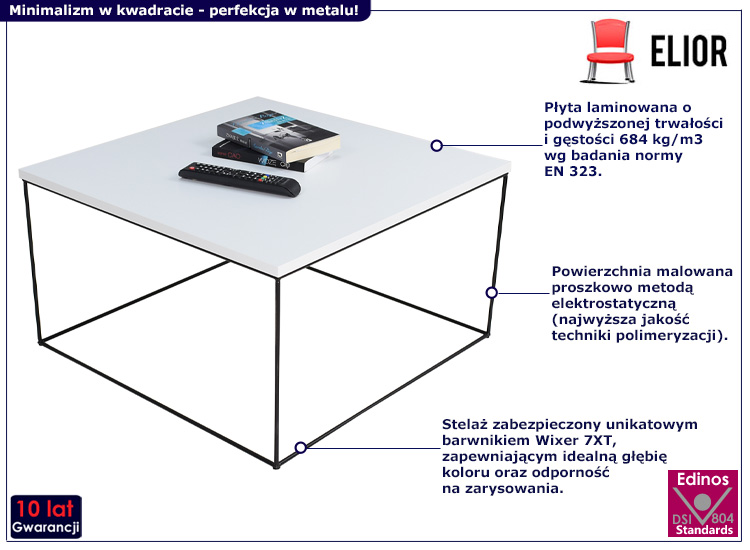 Minimalizm w kwadracie - perfekcja w metalu!

ELIOR

Płyta laminowana o podwyższonej trwałości i gęstości 684 kg/m3 wg badania normy EN 323.

Powierzchnia malowana proszkowo metodą elektrostatyczną (najwyższa jakość techniki polimeryzacji).

Stelaż zabezpieczony unikatowym barwnikiem Wixer 7XT, zapewniającym idealną głębię koloru oraz odporność na zarysowania.

10 lat Gwarancji

Edinos DSI 804 Standards