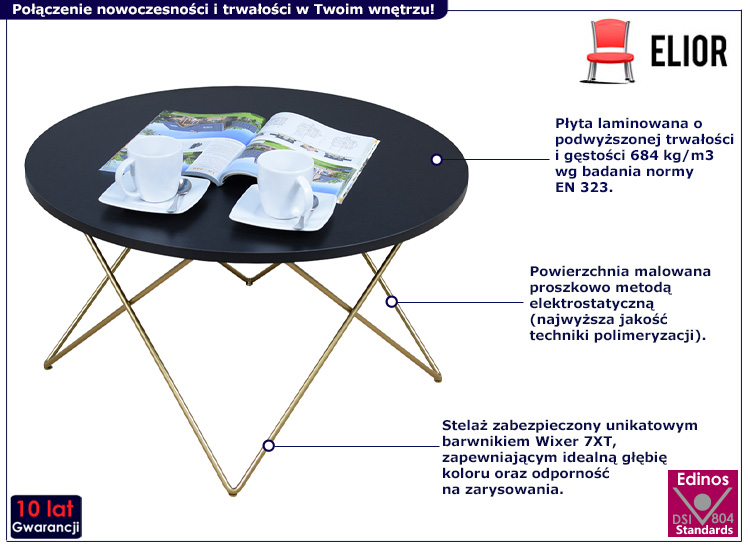 Połączenie nowoczesności i trwałości w Twoim wnętrzu!

ELIOR

Płyta laminowana o podwyższonej trwałości i gęstości 684 kg/m3 wg badania normy EN 323.

Powierzchnia malowana proszkowo metodą elektrostatyczną (najwyższa jakość techniki polimeryzacji).

Stelaż zabezpieczony unikatowym barwnikiem Wixer 7XT, zapewniającym idealną głębię koloru oraz odporność na zarysowania.

10 lat
Gwarancji

Edinos
DSI 804
Standards