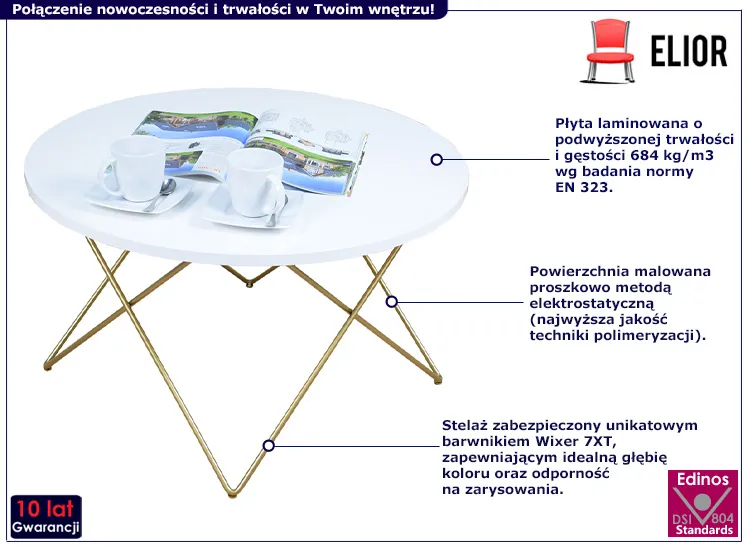 Połączenie nowoczesności i trwałości w Twoim wnętrzu!

ELIOR

Płyta laminowana o podwyższonej trwałości i gęstości 684 kg/m3 wg badania normy EN 323.

Powierzchnia malowana proszkowo metodą elektrostatyczną (najwyższa jakość techniki polimeryzacji).

Stelaż zabezpieczony unikatowym barwnikiem Wixer 7XT, zapewniającym idealną głębię koloru oraz odporność na zarysowania.

10 lat Gwarancji

Edinos DSI 804 Standards