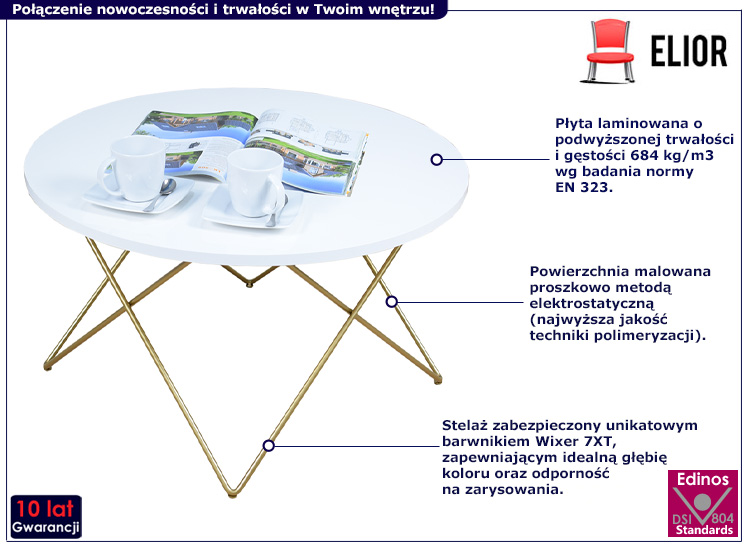 Połączenie nowoczesności i trwałości w Twoim wnętrzu!

ELIOR

Płyta laminowana o podwyższonej trwałości i gęstości 684 kg/m3 wg badania normy EN 323.

Powierzchnia malowana proszkowo metodą elektrostatyczną (najwyższa jakość techniki polimeryzacji).

Stelaż zabezpieczony unikatowym barwnikiem Wixer 7XT, zapewniającym idealną głębię koloru oraz odporność na zarysowania.

10 lat Gwarancji

Edinos DSI 804 Standards