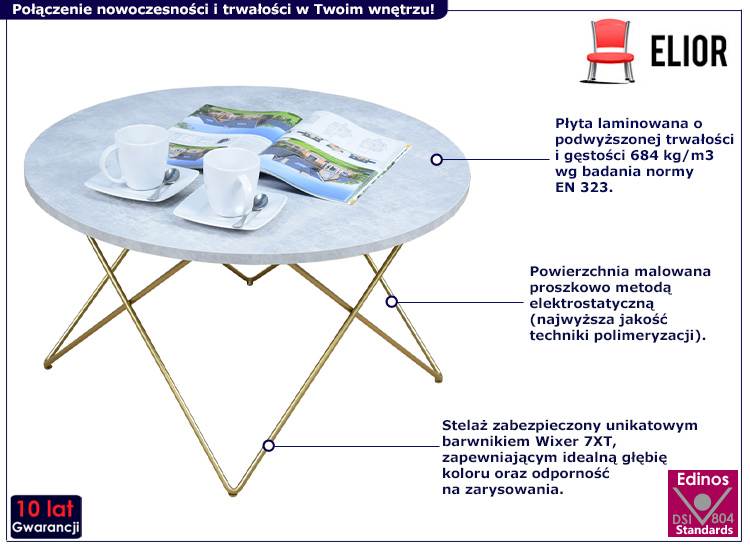 Połączenie nowoczesności i trwałości w Twoim wnętrzu!

ELIOR

Płyta laminowana o podwyższonej trwałości i gęstości 684 kg/m3 wg badania normy EN 323.

Powierzchnia malowana proszkowo metodą elektrostatyczną (najwyższa jakość techniki polimeryzacji).

Stelaż zabezpieczony unikatowym barwnikiem Wixer 7XT, zapewniającym idealną głębię koloru oraz odporność na zarysowania.

10 lat
Gwarancji

Edinos
DSI 804
Standards