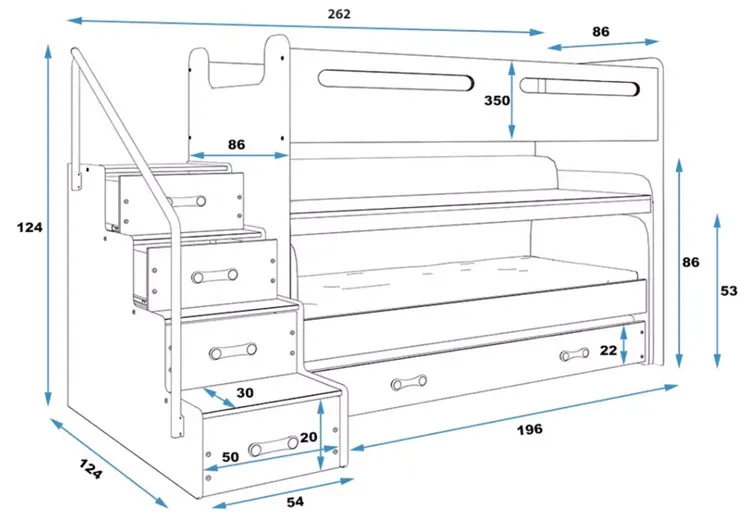 262

86

350

86

124

86

53

22

30

20

50

196

124

54