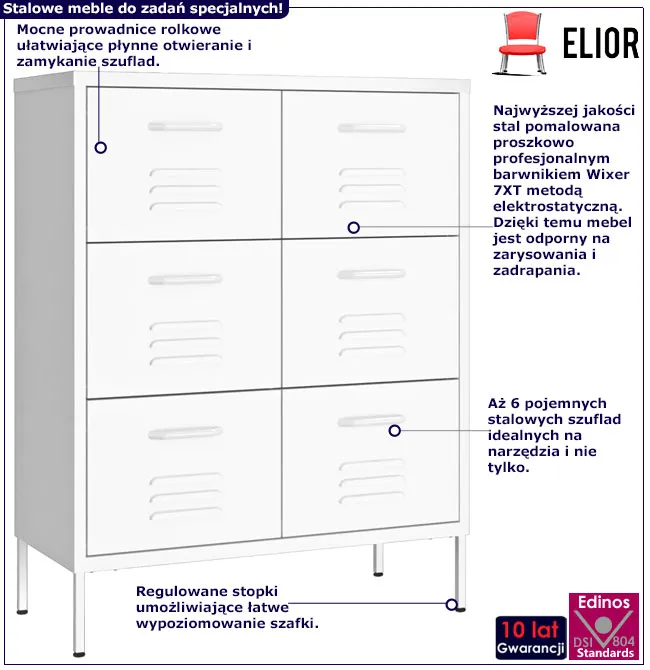 Stalowe meble do zadań specjalnych!

Mocne prowadnice rolkowe ułatwiające płynne otwieranie i zamykanie szuflad.

ELIOR

Najwyższej jakości stal pomalowana proszkowo profesjonalnym barwnikiem Wixer 7XT metodą elektrostatyczną. Dzięki temu mebel jest odporny na zarysowania i zadrapania.

Aż 6 pojemnych stalowych szuflad idealnych na narzędzia i nie tylko.

Regulowane stopki umożliwiające łatwe wypoziomowanie szafki.

10 lat Gwarancji

Edinos DSI 804 Standards