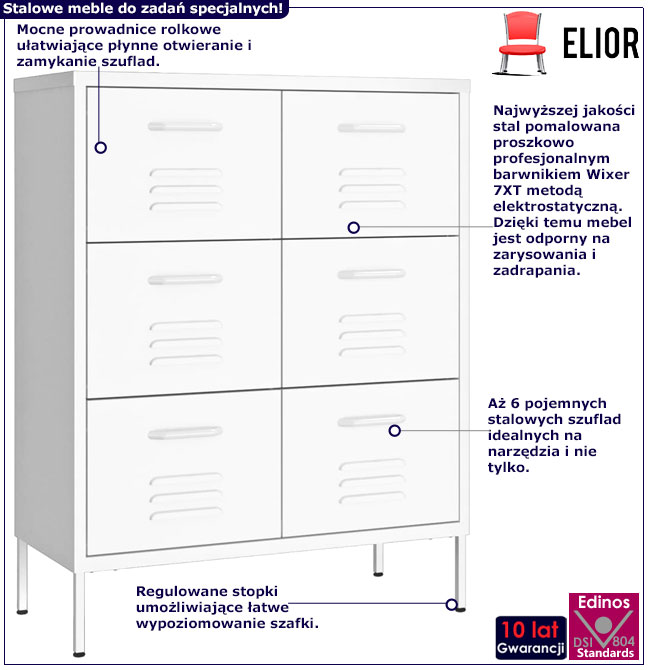 Stalowe meble do zadań specjalnych!

Mocne prowadnice rolkowe ułatwiające płynne otwieranie i zamykanie szuflad.

ELIOR

Najwyższej jakości stal pomalowana proszkowo profesjonalnym barwnikiem Wixer 7XT metodą elektrostatyczną. Dzięki temu mebel jest odporny na zarysowania i zadrapania.

Aż 6 pojemnych stalowych szuflad idealnych na narzędzia i nie tylko.

Regulowane stopki umożliwiające łatwe wypoziomowanie szafki.

10 lat Gwarancji

Edinos DSI 804 Standards