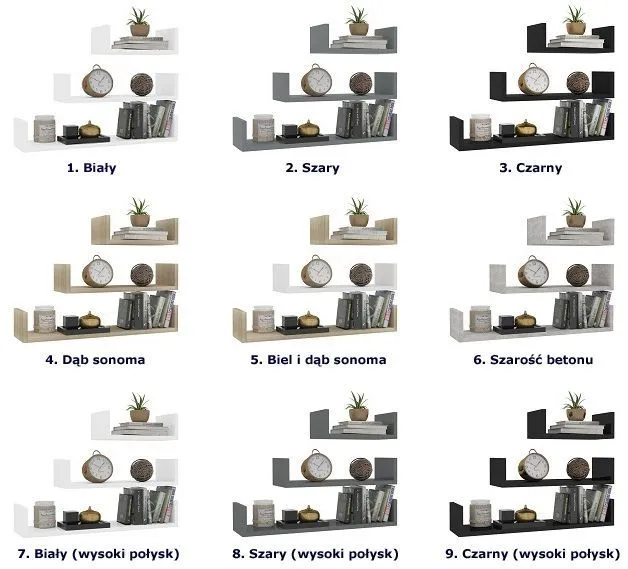 1. Biały

2. Szary

3. Czarny

4. Dąb sonoma

5. Biel i dąb sonoma

6. Szarość betonu

7. Biały (wysoki połysk)

8. Szary (wysoki połysk)

9. Czarny (wysoki połysk)