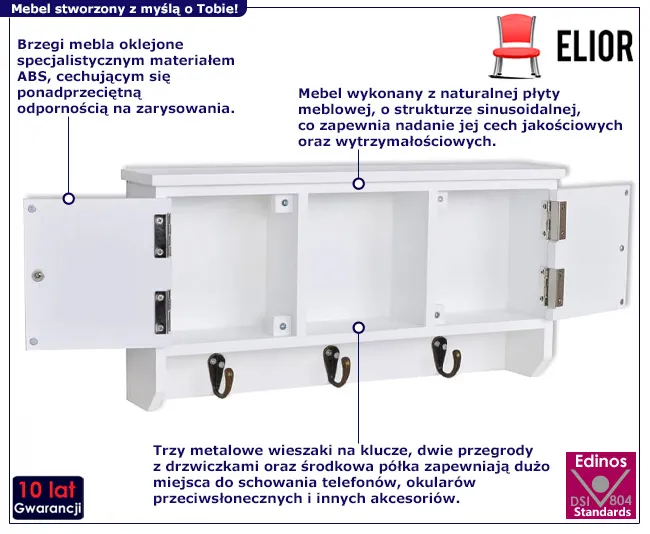 Mebel stworzony z myślą o Tobie!

ELIOR

Brzegi mebla oklejone specjalistycznym materiałem ABS, cechującym się ponadprzeciętną odpornością na zarysowania.

Mebel wykonany z naturalnej płyty meblowej, o strukturze sinusoidalnej, co zapewnia nadanie jej cech jakościowych oraz wytrzymałościowych.

Trzy metalowe wieszaki na klucze, dwie przegrody z drzwiczkami oraz środkowa półka zapewniają dużo miejsca do schowania telefonów, okularów przeciwsłonecznych i innych akcesoriów.

10 lat
Gwarancji

Edinos
DSI 804
Standards