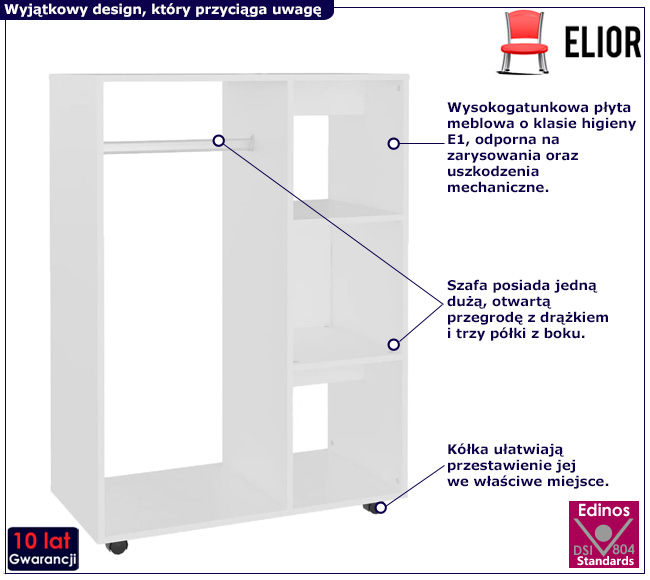 Wyjątkowy design, który przyciąga uwagę

ELIOR

Wysokogatunkowa płyta meblowa o klasie higieny E1, odporna na zarysowania oraz uszkodzenia mechaniczne.

Szafa posiada jedną dużą, otwartą przegrodę z drążkiem i trzy półki z boku.

Kółka ułatwiają przestawienie jej we właściwe miejsce.

10 lat Gwarancji

Edinos DSI 804 Standards