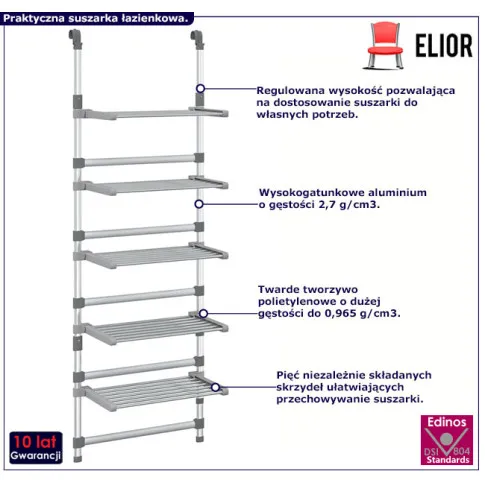 Praktyczna suszarka łazienkowa.

ELIOR

Regulowana wysokość pozwalająca na dostosowanie suszarki do własnych potrzeb.

Wysokogatunkowe aluminium o gęstości 2,7 g/cm3.

Twarde tworzywo polietylenowe o dużej gęstości do 0,965 g/cm3.

Pięć niezależnie składanych skrzydeł ułatwiających przechowywanie suszarki.

10 lat
Gwarancji

Edinos
DSI 804
Standards