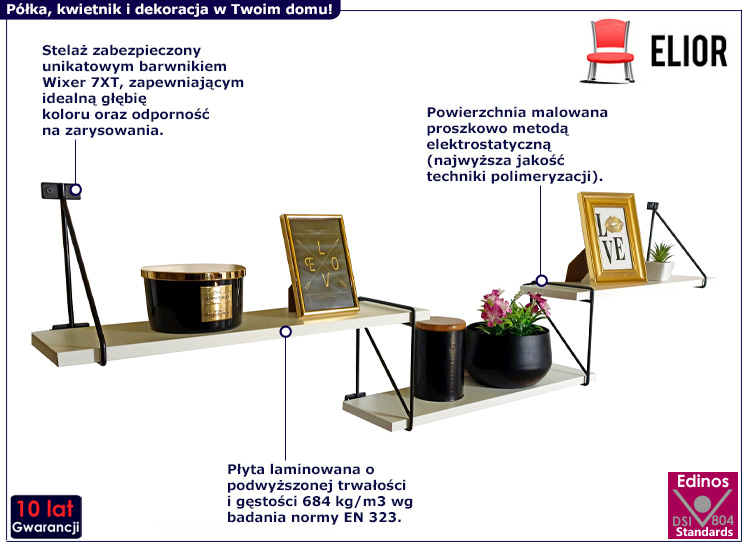 Półka, kwietnik i dekoracja w Twoim domu!

ELIOR

Stelaż zabezpieczony unikatowym barwnikiem Wixer 7XT, zapewniającym idealną głębię koloru oraz odporność na zarysowania.

Powierzchnia malowana proszkowo metodą elektrostatyczną (najwyższa jakość techniki polimeryzacji).

LOVE

LOVE

Płyta laminowana o podwyższonej trwałości i gęstości 684 kg/m3 wg badania normy EN 323.

10 lat Gwarancji

Edinos DSI 804 Standards