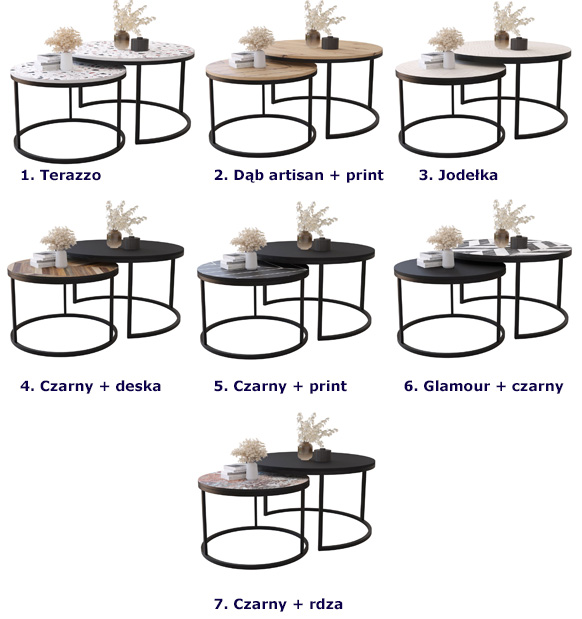 1. Terazzo

2. Dąb artisan + print

3. Jodełka

4. Czarny + deska

5. Czarny + print

6. Glamour + czarny

7. Czarny + rdza