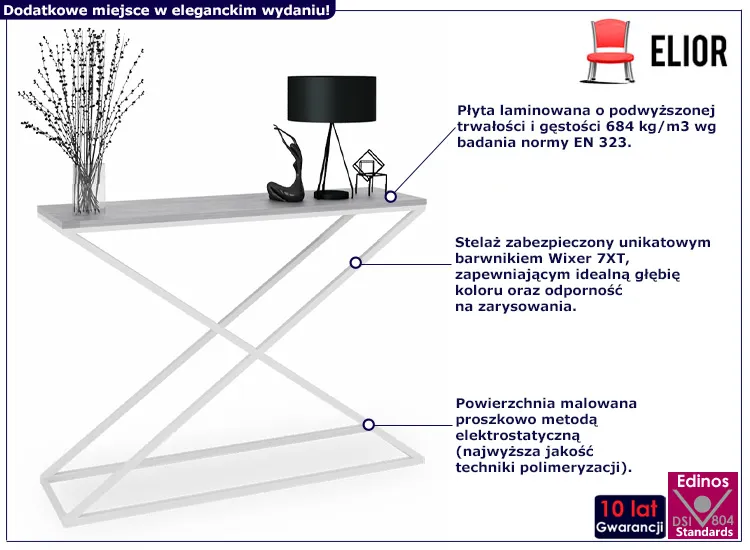 Dodatkowe miejsce w eleganckim wydaniu!

ELIOR

Płyta laminowana o podwyższonej trwałości i gęstości 684 kg/m3 wg badania normy EN 323.

Stelaż zabezpieczony unikatowym barwnikiem Wixer 7XT, zapewniającym idealną głębię koloru oraz odporność na zarysowania.

Powierzchnia malowana proszkowo metodą elektrostatyczną (najwyższa jakość techniki polimeryzacji).

10 lat Gwarancji

Edinos DSI 804 Standards