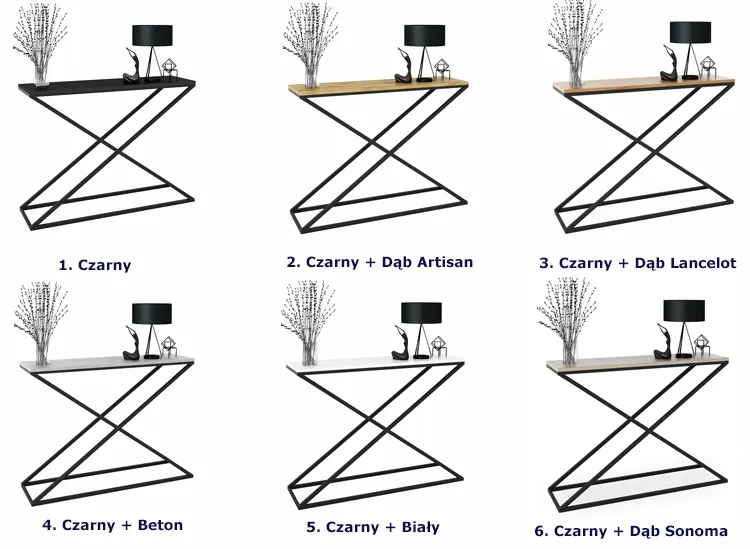 1. Czarny

2. Czarny + Dąb Artisan

3. Czarny + Dąb Lancelot

4. Czarny + Beton

5. Czarny + Biały

6. Czarny + Dąb Sonoma