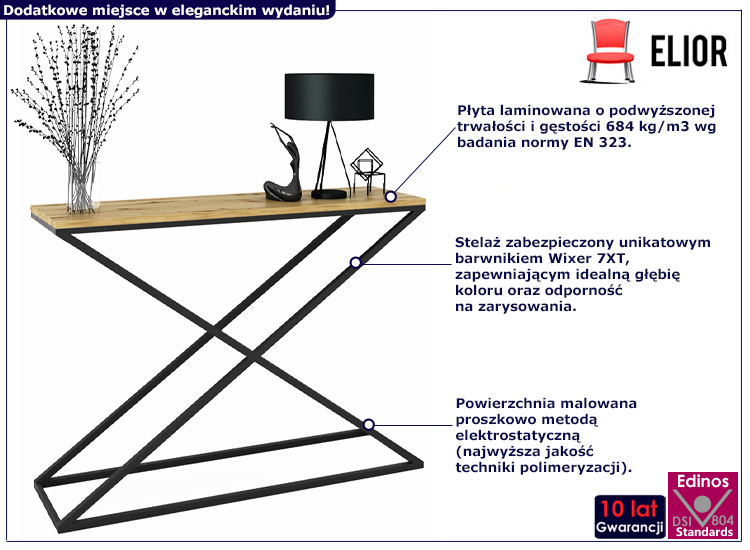 Dodatkowe miejsce w eleganckim wydaniu!

ELIOR

Płyta laminowana o podwyższonej trwałości i gęstości 684 kg/m3 wg badania normy EN 323.

Stelaż zabezpieczony unikatowym barwnikiem Wixer 7XT, zapewniającym idealną głębię koloru oraz odporność na zarysowania.

Powierzchnia malowana proszkowo metodą elektrostatyczną (najwyższa jakość techniki polimeryzacji).

10 lat Gwarancji

Edinos DSI 804 Standards