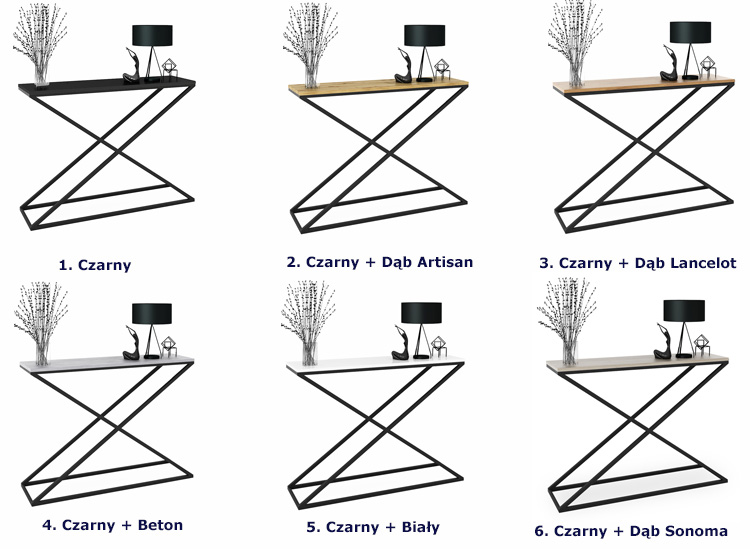 1. Czarny

2. Czarny + Dąb Artisan

3. Czarny + Dąb Lancelot

4. Czarny + Beton

5. Czarny + Biały

6. Czarny + Dąb Sonoma