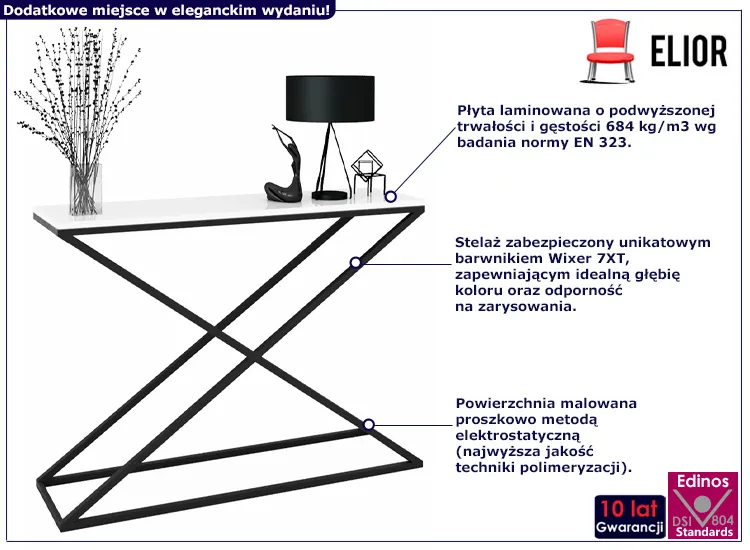 Dodatkowe miejsce w eleganckim wydaniu!

ELIOR

Płyta laminowana o podwyższonej trwałości i gęstości 684 kg/m3 wg badania normy EN 323.

Stelaż zabezpieczony unikatowym barwnikiem Wixer 7XT, zapewniającym idealną głębię koloru oraz odporność na zarysowania.

Powierzchnia malowana proszkowo metodą elektrostatyczną (najwyższa jakość techniki polimeryzacji).

10 lat Gwarancji

Edinos DSI 804 Standards