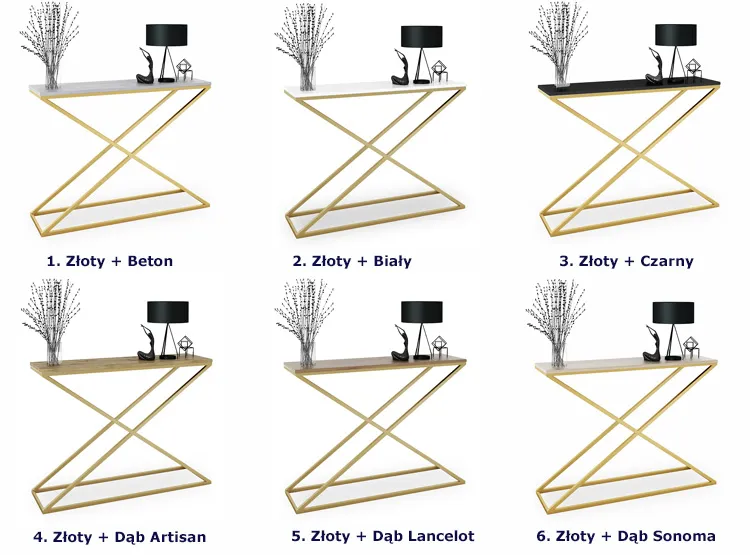 1. Złoty + Beton

2. Złoty + Biały

3. Złoty + Czarny

4. Złoty + Dąb Artisan

5. Złoty + Dąb Lancelot

6. Złoty + Dąb Sonoma