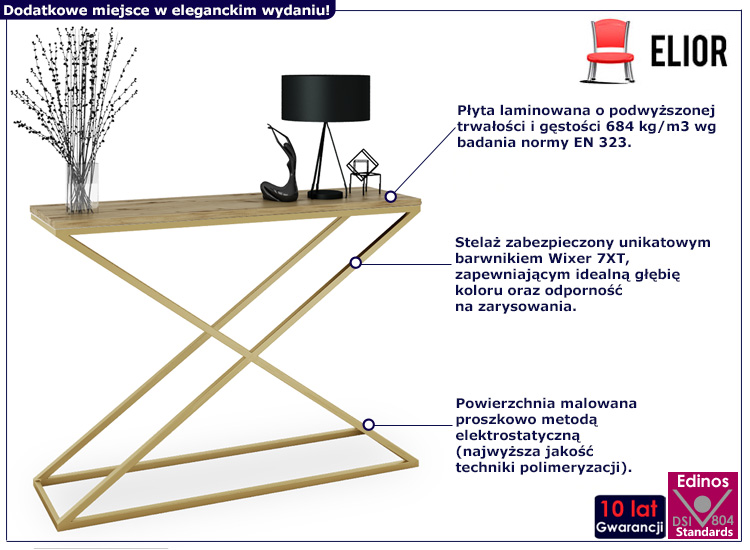 Dodatkowe miejsce w eleganckim wydaniu!

ELIOR

Płyta laminowana o podwyższonej trwałości i gęstości 684 kg/m3 wg badania normy EN 323.

Stelaż zabezpieczony unikatowym barwnikiem Wixer 7XT, zapewniającym idealną głębię koloru oraz odporność na zarysowania.

Powierzchnia malowana proszkowo metodą elektrostatyczną (najwyższa jakość techniki polimeryzacji).

10 lat Gwarancji

Edinos DSI 804 Standards