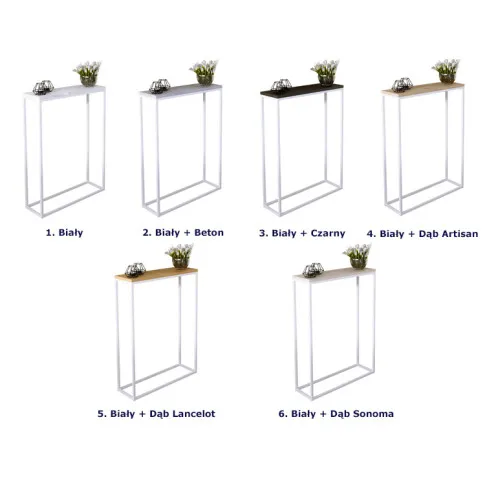 1. Biały

2. Biały + Beton

3. Biały + Czarny

4. Biały + Dąb Artisan

5. Biały + Dąb Lancelot

6. Biały + Dąb Sonoma