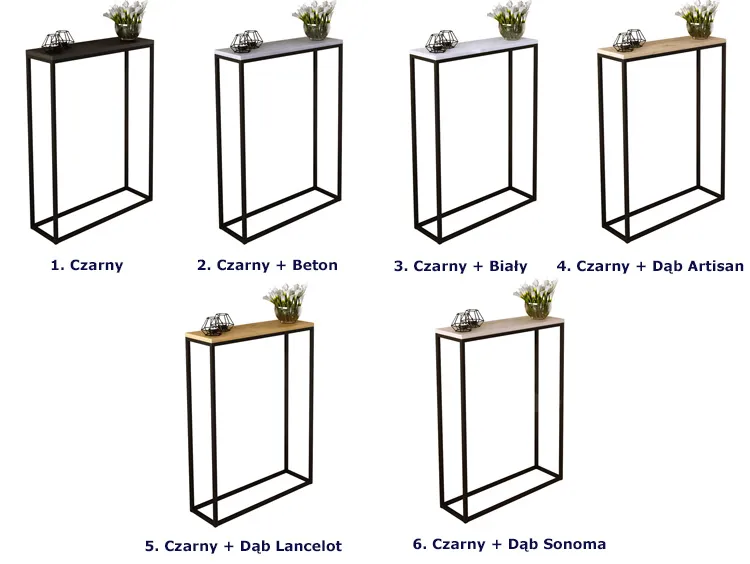 1. Czarny

2. Czarny + Beton

3. Czarny + Biały

4. Czarny + Dąb Artisan

5. Czarny + Dąb Lancelot

6. Czarny + Dąb Sonoma