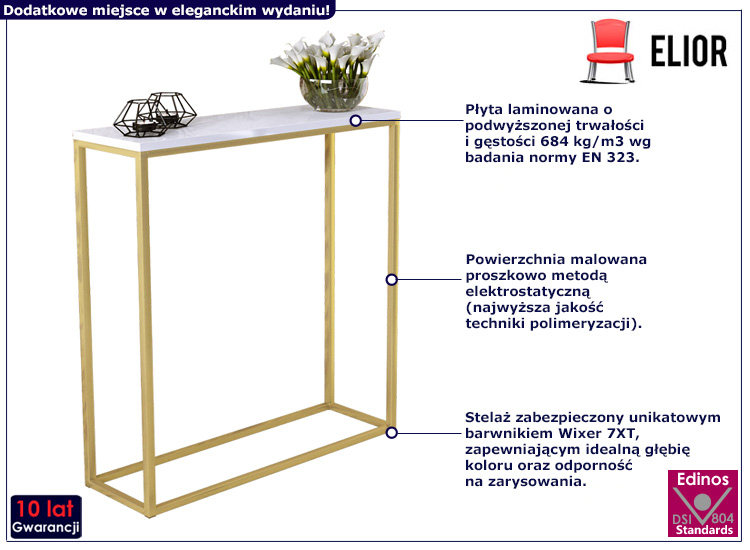 Dodatkowe miejsce w eleganckim wydaniu!

ELIOR

Płyta laminowana o podwyższonej trwałości i gęstości 684 kg/m3 wg badania normy EN 323.

Powierzchnia malowana proszkowo metodą elektrostatyczną (najwyższa jakość techniki polimeryzacji).

Stelaż zabezpieczony unikatowym barwnikiem Wixer 7XT, zapewniającym idealną głębię koloru oraz odporność na zarysowania.

10 lat
Gwarancji

Edinos
DSI 804
Standards