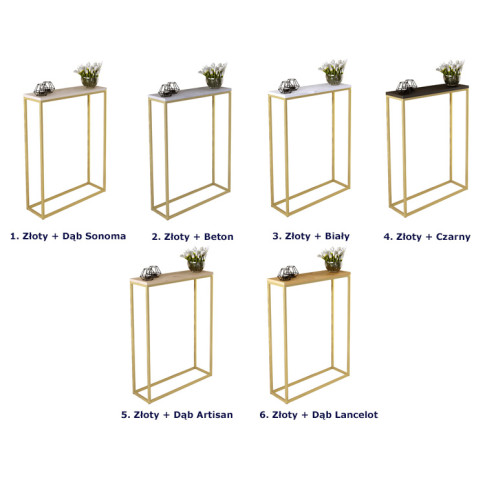 1. Złoty + Dąb Sonoma

2. Złoty + Beton

3. Złoty + Biały

4. Złoty + Czarny

5. Złoty + Dąb Artisan

6. Złoty + Dąb Lancelot