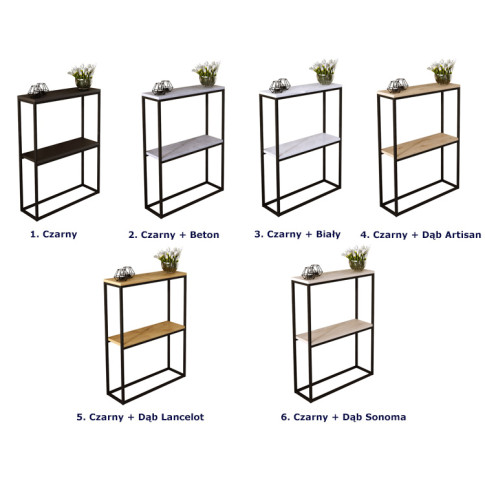 1. Czarny

2. Czarny + Beton

3. Czarny + Biały

4. Czarny + Dąb Artisan

5. Czarny + Dąb Lancelot

6. Czarny + Dąb Sonoma