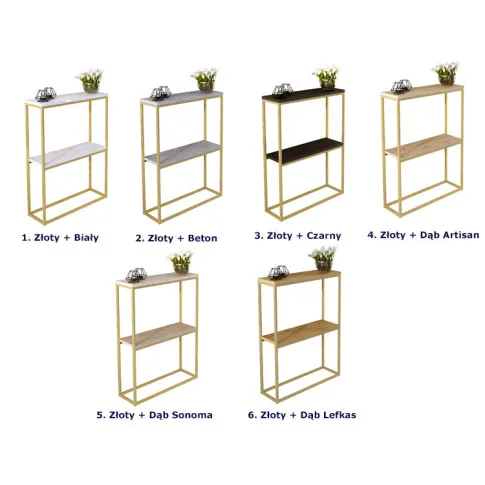 1. Złoty + Biały

2. Złoty + Beton

3. Złoty + Czarny

4. Złoty + Dąb Artisan

5. Złoty + Dąb Sonoma

6. Złoty + Dąb Lefkas