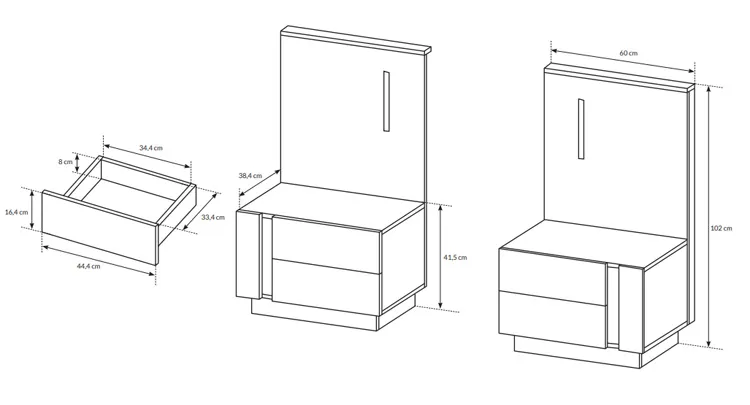 34,4 cm
8 cm
16,4 cm
33,4 cm
44,4 cm
38,4 cm
41,5 cm
60 cm
102 cm