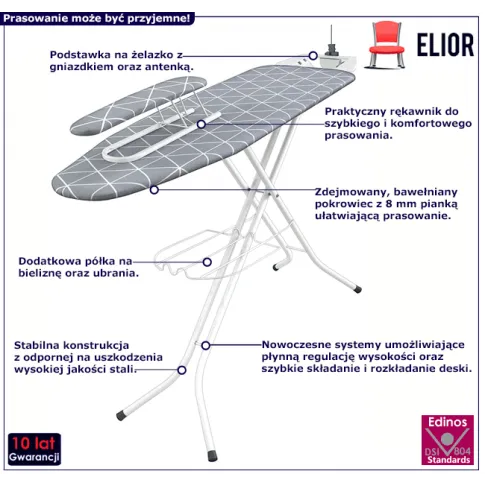 Prasowanie może być przyjemne!

ELIOR

Podstawka na żelazko z gniazdkiem oraz antenką.

Praktyczny rękawnik do szybkiego i komfortowego prasowania.

Zdejmowany, bawełniany pokrowiec z 8 mm pianką ułatwiającą prasowanie.

Dodatkowa półka na bieliznę oraz ubrania.

Stabilna konstrukcja z odpornej na uszkodzenia wysokiej jakości stali.

Nowoczesne systemy umożliwiające płynną regulację wysokości oraz szybkie składanie i rozkładanie deski.

10 lat
Gwarancji

Edinos
DSI 804
Standards