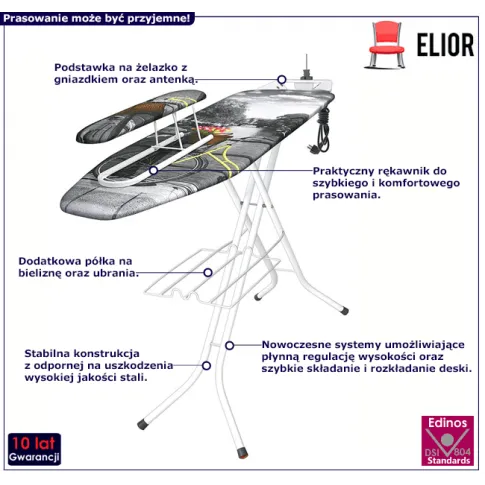 Prasowanie może być przyjemne!

ELIOR

Podstawka na żelazko z gniazdkiem oraz antenką.

Praktyczny rękawnik do szybkiego i komfortowego prasowania.

Dodatkowa półka na bieliznę oraz ubrania.

Nowoczesne systemy umożliwiające płynną regulację wysokości oraz szybkie składanie i rozkładanie deski.

Stabilna konstrukcja z odpornej na uszkodzenia wysokiej jakości stali.

10 lat Gwarancji

Edinos DSI 804 Standards