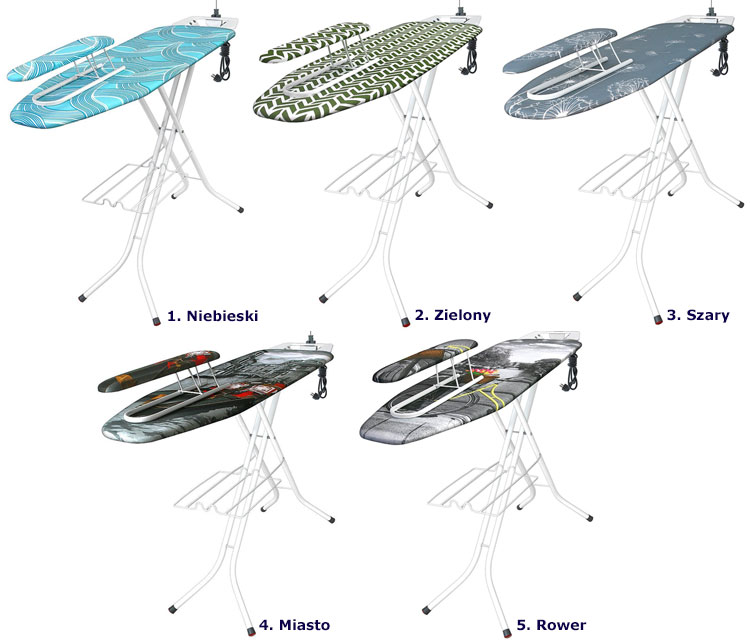 1. Niebieski

2. Zielony

3. Szary

4. Miasto

5. Rower