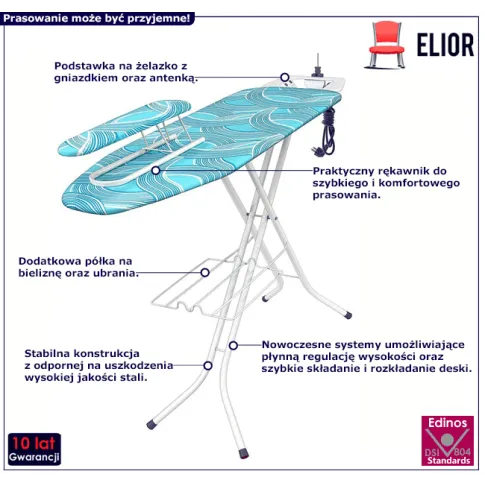 Prasowanie może być przyjemne!

ELIOR

Podstawka na żelazko z gniazdkiem oraz antenką.

Praktyczny rękawnik do szybkiego i komfortowego prasowania.

Dodatkowa półka na bieliznę oraz ubrania.

Stabilna konstrukcja z odpornej na uszkodzenia wysokiej jakości stali.

Nowoczesne systemy umożliwiające płynną regulację wysokości oraz szybkie składanie i rozkładanie deski.

10 lat Gwarancji

Edinos DSI 804 Standards