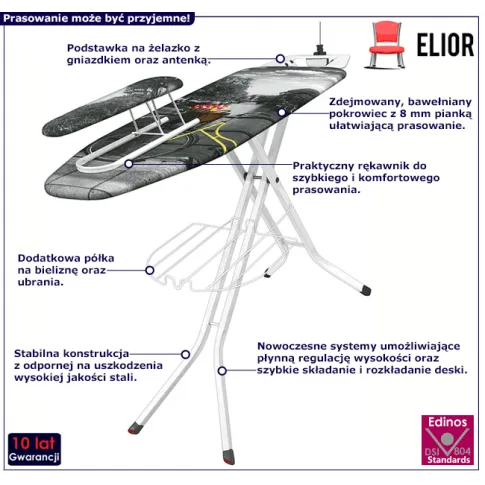 Prasowanie może być przyjemne!

ELIOR

Podstawka na żelazko z gniazdkiem oraz antenką.

Zdejmowany, bawełniany pokrowiec z 8 mm pianką ułatwiającą prasowanie.

Praktyczny rękawnik do szybkiego i komfortowego prasowania.

Dodatkowa półka na bieliznę oraz ubrania.

Stabilna konstrukcja z odpornej na uszkodzenia wysokiej jakości stali.

Nowoczesne systemy umożliwiające płynną regulację wysokości oraz szybkie składanie i rozkładanie deski.

10 lat Gwarancji

Edinos DSI 804 Standards