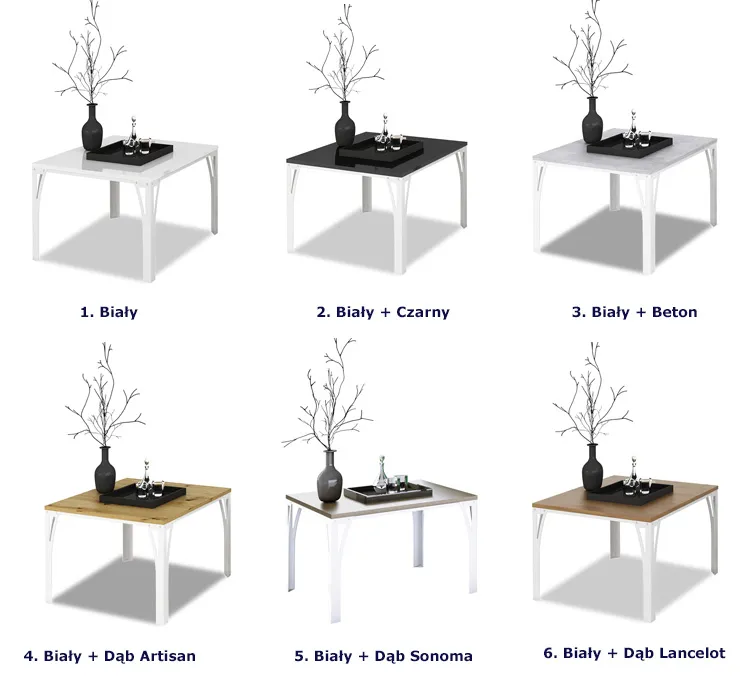 1. Biały

2. Biały + Czarny

3. Biały + Beton

4. Biały + Dąb Artisan

5. Biały + Dąb Sonoma

6. Biały + Dąb Lancelot