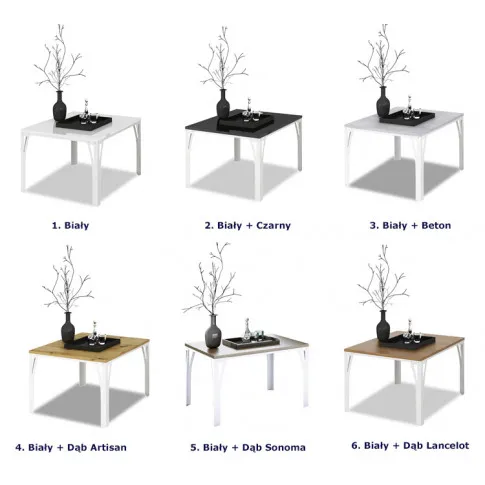 1. Biały

2. Biały + Czarny

3. Biały + Beton

4. Biały + Dąb Artisan

5. Biały + Dąb Sonoma

6. Biały + Dąb Lancelot