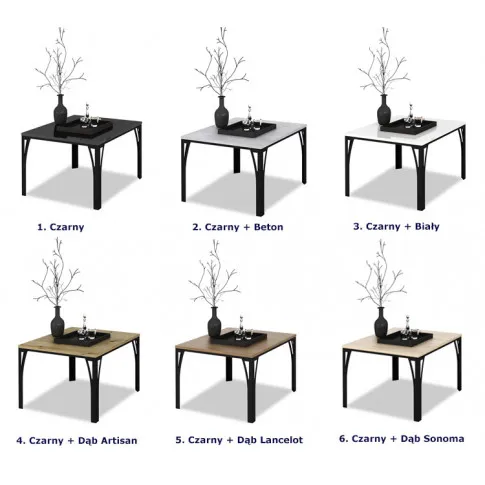 1. Czarny

2. Czarny + Beton

3. Czarny + Biały

4. Czarny + Dąb Artisan

5. Czarny + Dąb Lancelot

6. Czarny + Dąb Sonoma