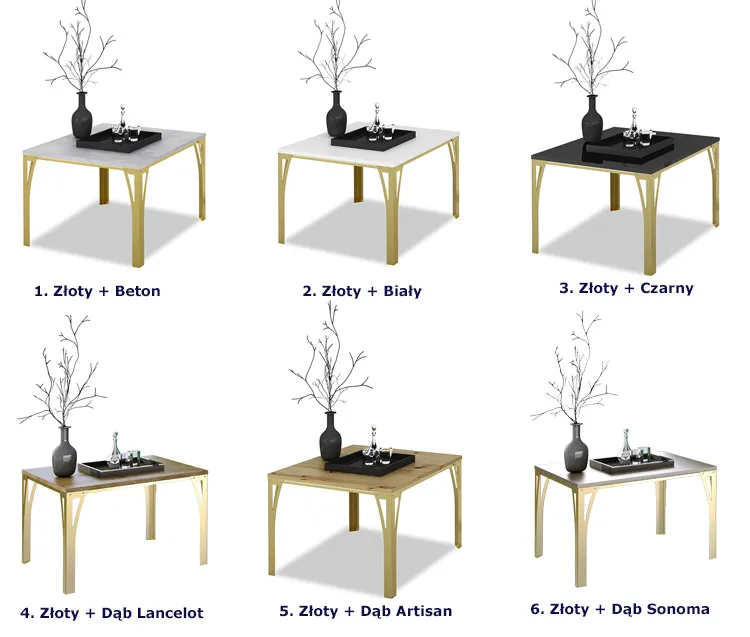 1. Złoty + Beton

2. Złoty + Biały

3. Złoty + Czarny

4. Złoty + Dąb Lancelot

5. Złoty + Dąb Artisan

6. Złoty + Dąb Sonoma