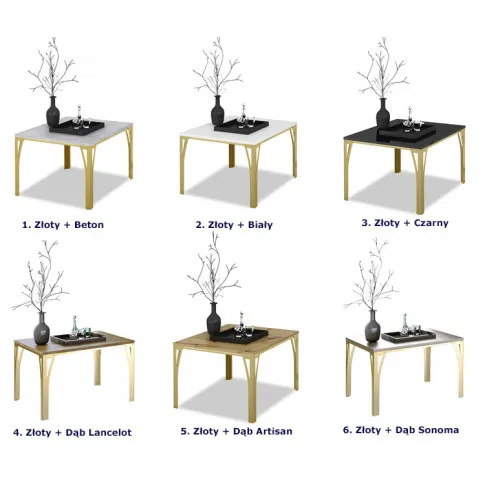 1. Złoty + Beton

2. Złoty + Biały

3. Złoty + Czarny

4. Złoty + Dąb Lancelot

5. Złoty + Dąb Artisan

6. Złoty + Dąb Sonoma