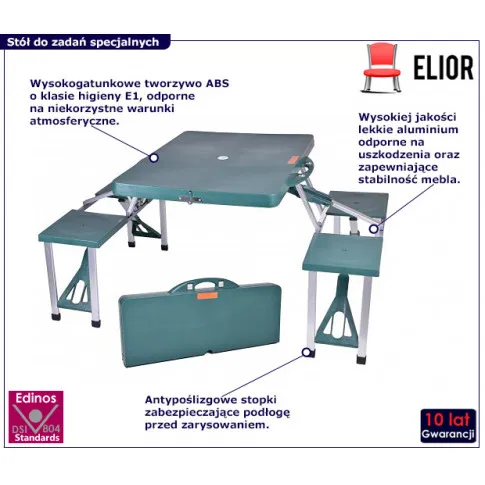 Stół do zadań specjalnych

ELIOR

Wysokogatunkowe tworzywo ABS o klasie higieny E1, odporne na niekorzystne warunki atmosferyczne.

Wysokiej jakości lekkie aluminium odporne na uszkodzenia oraz zapewniające stabilność mebla.

Antypoślizgowe stopki zabezpieczające podłogę przed zarysowaniem.

Edinos
DSI 804
Standards

10 lat
Gwarancji