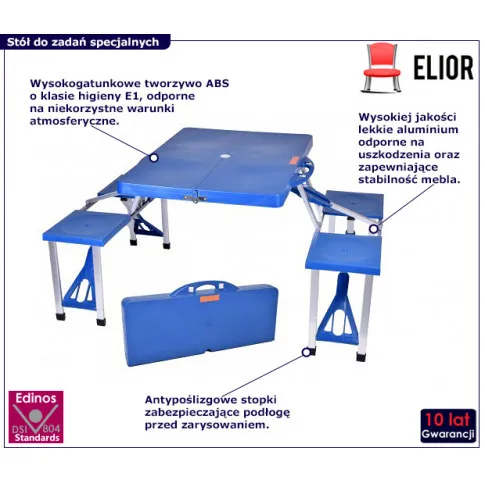 Stół do zadań specjalnych

ELIOR

Wysokogatunkowe tworzywo ABS o klasie higieny E1, odporne na niekorzystne warunki atmosferyczne.

Wysokiej jakości lekkie aluminium odporne na uszkodzenia oraz zapewniające stabilność mebla.

Antypoślizgowe stopki zabezpieczające podłogę przed zarysowaniem.

Edinos
DSI 804
Standards

10 lat
Gwarancji