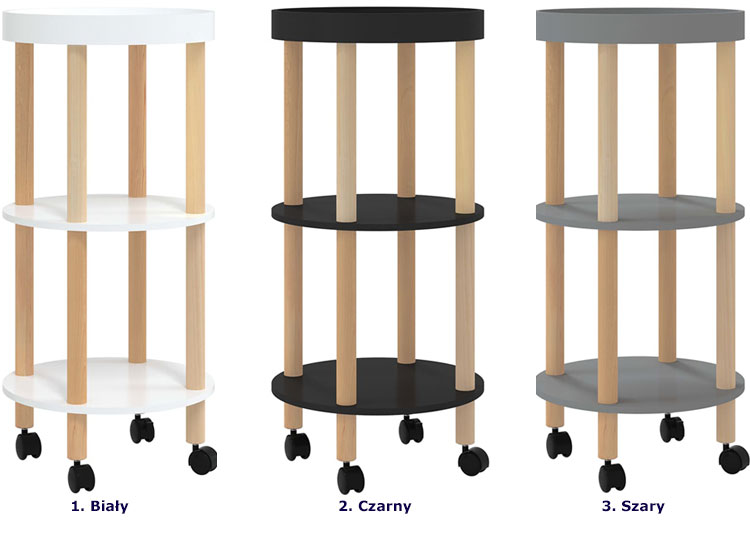 1. Biały

2. Czarny

3. Szary