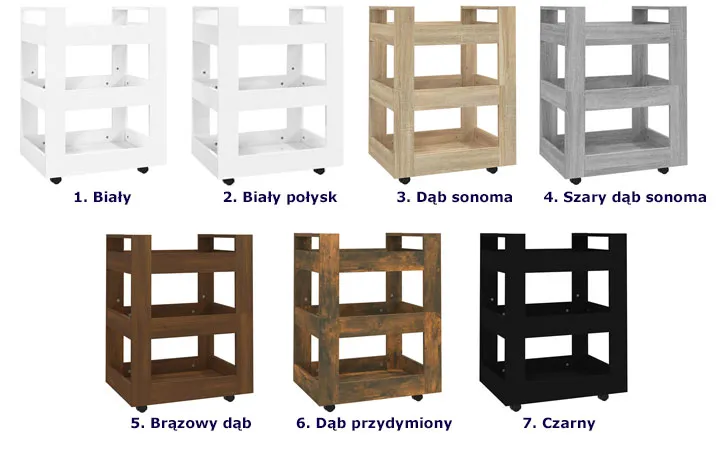 1. Biały
2. Biały połysk
3. Dąb sonoma
4. Szary dąb sonoma
5. Brązowy dąb
6. Dąb przydymiony
7. Czarny