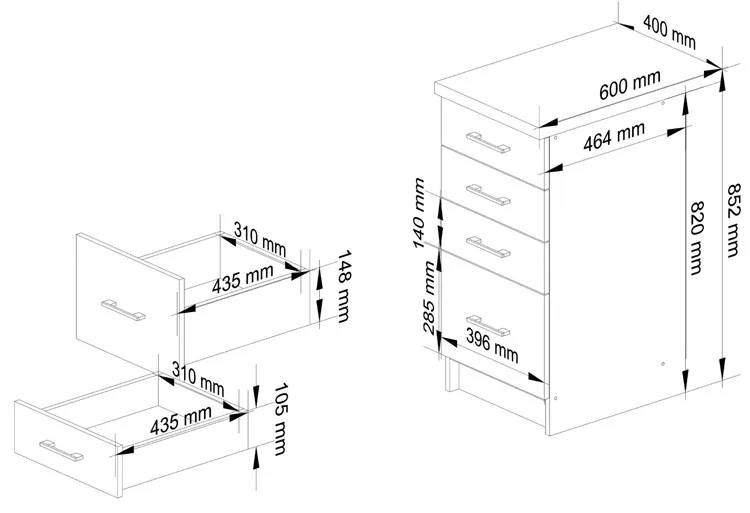 310 mm
435 mm
148 mm
310 mm
435 mm
105 mm
400 mm
600 mm
464 mm
140 mm
285 mm
396 mm
820 mm
852 mm