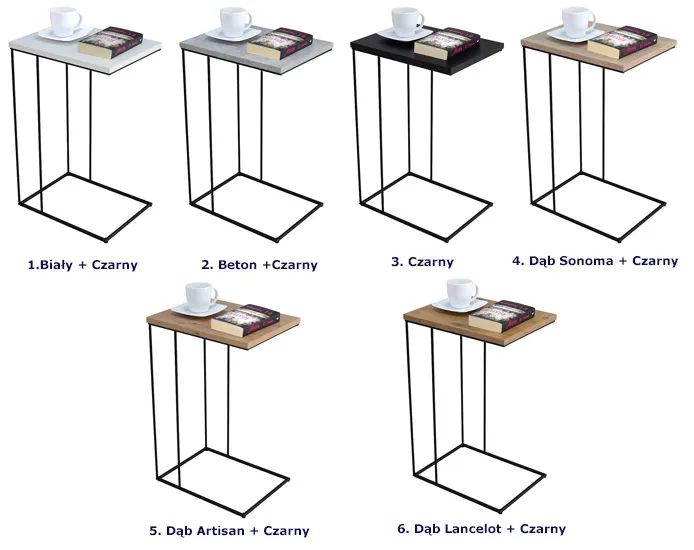 1.Biały + Czarny

2. Beton +Czarny

3. Czarny

4. Dąb Sonoma + Czarny

5. Dąb Artisan + Czarny

6. Dąb Lancelot + Czarny