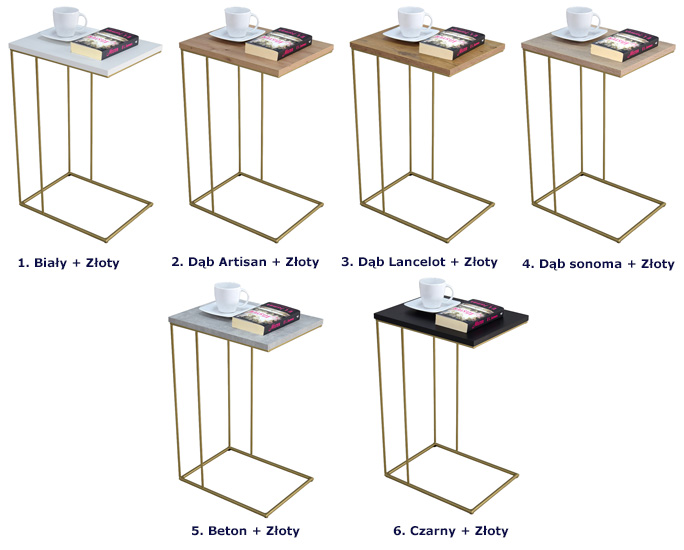 1. Biały + Złoty

2. Dąb Artisan + Złoty

3. Dąb Lancelot + Złoty

4. Dąb sonoma + Złoty

5. Beton + Złoty

6. Czarny + Złoty