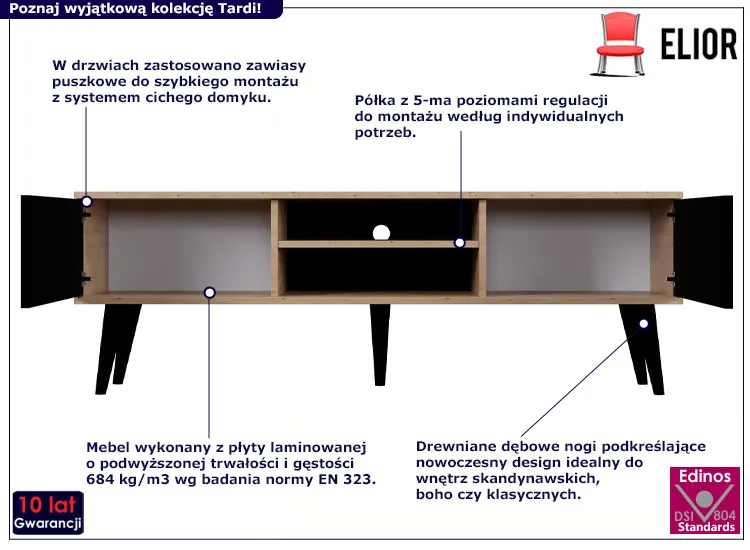 Poznaj wyjątkową kolekcję Tardi!

ELIOR

W drzwiach zastosowano zawiasy puszkowe do szybkiego montażu z systemem cichego domyku.

Półka z 5-ma poziomami regulacji do montażu według indywidualnych potrzeb.

Mebel wykonany z płyty laminowanej o podwyższonej trwałości i gęstości 684 kg/m3 wg badania normy EN 323.

Drewniane dębowe nogi podkreślające nowoczesny design idealny do wnętrz skandynawskich, boho czy klasycznych.

10 lat Gwarancji

Edinos DSI 804 Standards