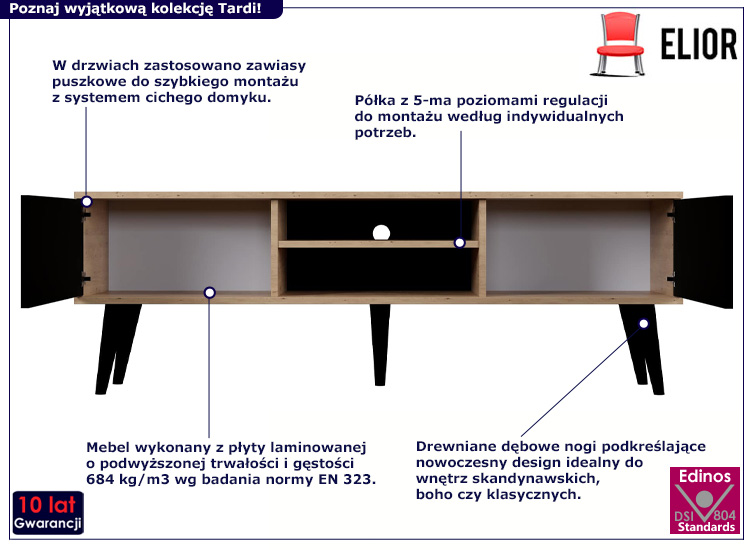 Poznaj wyjątkową kolekcję Tardi!

ELIOR

W drzwiach zastosowano zawiasy puszkowe do szybkiego montażu z systemem cichego domyku.

Półka z 5-ma poziomami regulacji do montażu według indywidualnych potrzeb.

Mebel wykonany z płyty laminowanej o podwyższonej trwałości i gęstości 684 kg/m3 wg badania normy EN 323.

Drewniane dębowe nogi podkreślające nowoczesny design idealny do wnętrz skandynawskich, boho czy klasycznych.

10 lat
Gwarancji

Edinos
DSI 804
Standards