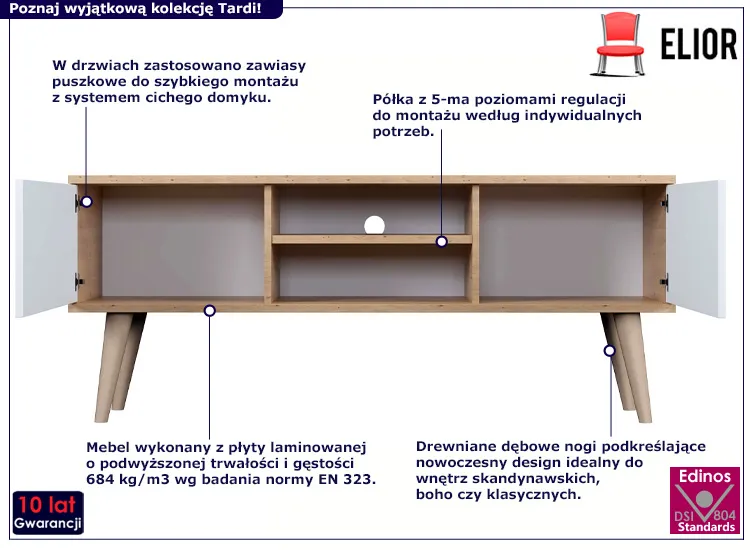 Poznaj wyjątkową kolekcję Tardi!

ELIOR

W drzwiach zastosowano zawiasy puszkowe do szybkiego montażu z systemem cichego domyku.

Półka z 5-ma poziomami regulacji do montażu według indywidualnych potrzeb.

Mebel wykonany z płyty laminowanej o podwyższonej trwałości i gęstości 684 kg/m3 wg badania normy EN 323.

Drewniane dębowe nogi podkreślające nowoczesny design idealny do wnętrz skandynawskich, boho czy klasycznych.

10 lat
Gwarancji

Edinos
DSI 804
Standards